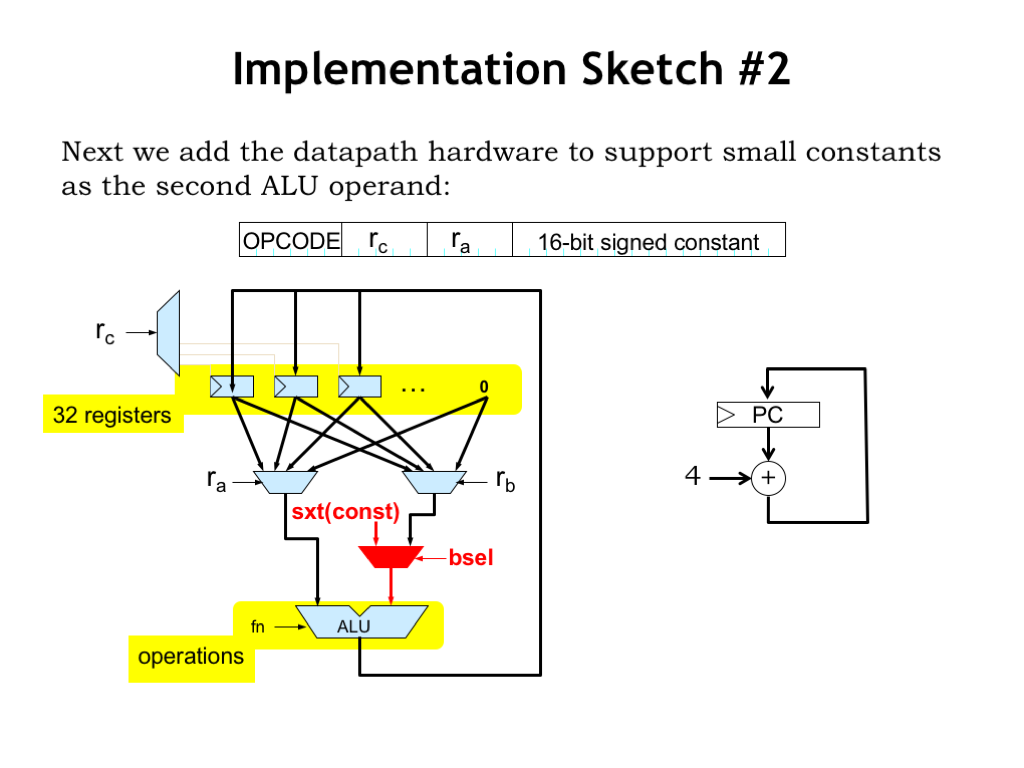 Implementation Sketch #2

Next we add the datapath hardware to support small constants as the second ALU operand:

| OPCODE | $r_c$ | $r_a$ | 16-bit signed constant |
|---|---|---|---|

$r_c$

...

0

32 registers

$r_a$

$r_b$

sxt(const)

bsel

fn

ALU

operations

PC

4

+